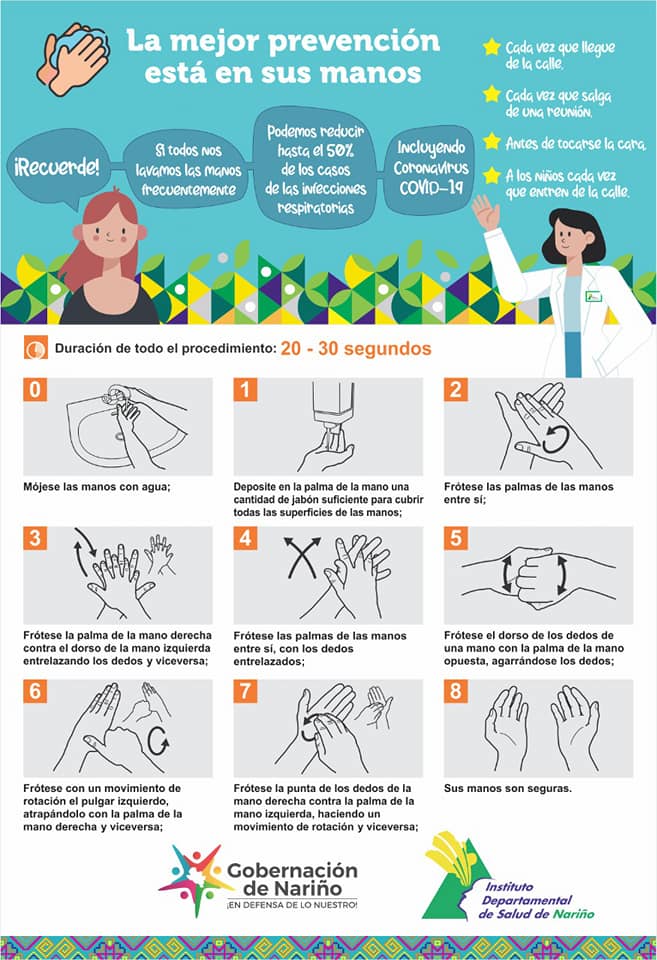 La mejor prevención está en sus manos

¡Recuerde!

Si todos nos lavamos las manos frecuentemente

Podemos reducir hasta el 50% de los casos de las infecciones respiratorias

Incluyendo Coronavirus COVID-19

Cada vez que llegue de la calle.

Cada vez que salga de una reunión.

Antes de tocarse la cara.

A los niños cada vez que entren de la calle.

Duración de todo el procedimiento: 20 - 30 segundos

0
Mójese las manos con agua;

1
Deposite en la palma de la mano una cantidad de jabón suficiente para cubrir todas las superficies de las manos;

2
Frótese las palmas de las manos entre sí;

3
Frótese la palma de la mano derecha contra el dorso de la mano izquierda entrelazando los dedos y viceversa;

4
Frótese las palmas de las manos entre sí, con los dedos entrelazados;

5
Frótese el dorso de los dedos de una mano con la palma de la mano opuesta, agarrándose los dedos;

6
Frótese con un movimiento de rotación el pulgar izquierdo, atrapándolo con la palma de la mano derecha y viceversa;

7
Frótese la punta de los dedos de la mano derecha contra la palma de la mano izquierda, haciendo un movimiento de rotación y viceversa;

8
Sus manos son seguras.

Gobernación de Nariño
¡EN DEFENSA DE LO NUESTRO!

Instituto Departamental de Salud de Nariño